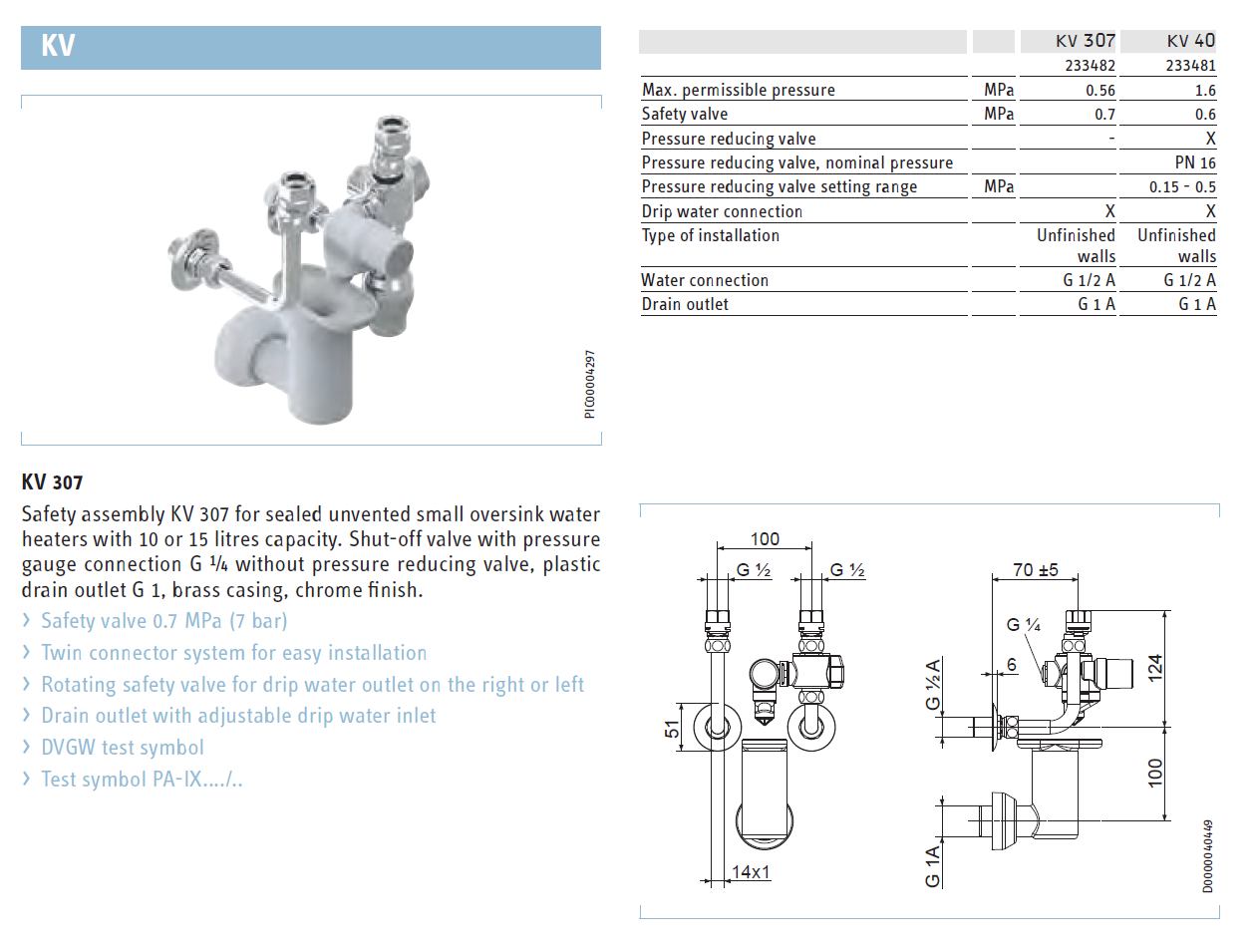 KV

PIC00004297

KV 307

Safety assembly KV 307 for sealed unvented small oversink water heaters with 10 or 15 litres capacity. Shut-off valve with pressure gauge connection G ¼ without pressure reducing valve, plastic drain outlet G 1, brass casing, chrome finish.

› Safety valve 0.7 MPa (7 bar)
› Twin connector system for easy installation
› Rotating safety valve for drip water outlet on the right or left
› Drain outlet with adjustable drip water inlet
› DVGW test symbol
› Test symbol PA-IX..../..

| | | KV 307 | KV 40 |
|---|---|---|---|
| | | 233482 | 233481 |
| Max. permissible pressure | MPa | 0.56 | 1.6 |
| Safety valve | MPa | 0.7 | 0.6 |
| Pressure reducing valve | | - | X |
| Pressure reducing valve, nominal pressure | | | PN 16 |
| Pressure reducing valve setting range | MPa | | 0.15 - 0.5 |
| Drip water connection | | X | X |
| Type of installation | | Unfinished walls | Unfinished walls |
| Water connection | | G 1/2 A | G 1/2 A |
| Drain outlet | | G 1 A | G 1 A |

100
G ½
G ½
51
14x1
70 ±5
G ¼
6
G ½A
124
100
G 1A
D0000040449