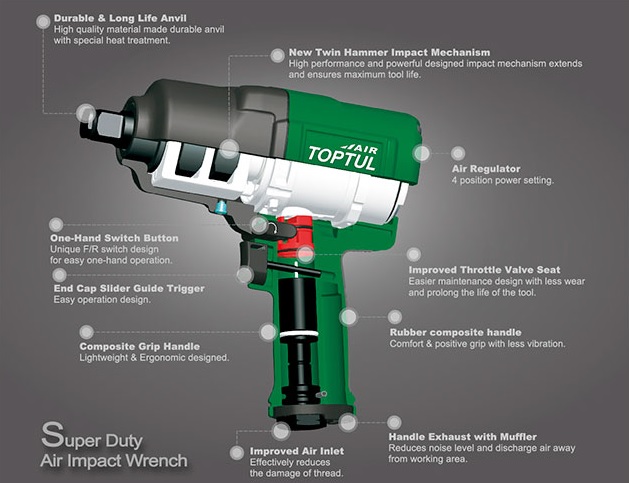 Durable & Long Life Anvil
High quality material made durable anvil with special heat treatment.

New Twin Hammer Impact Mechanism
High performance and powerful designed impact mechanism extends and ensures maximum tool life.

AIR
TOPTUL

Air Regulator
4 position power setting.

One-Hand Switch Button
Unique F/R switch design for easy one-hand operation.

End Cap Slider Guide Trigger
Easy operation design.

Improved Throttle Valve Seat
Easier maintenance design with less wear and prolong the life of the tool.

Composite Grip Handle
Lightweight & Ergonomic designed.

Rubber composite handle
Comfort & positive grip with less vibration.

Super Duty
Air Impact Wrench

Improved Air Inlet
Effectively reduces the damage of thread.

Handle Exhaust with Muffler
Reduces noise level and discharge air away from working area.