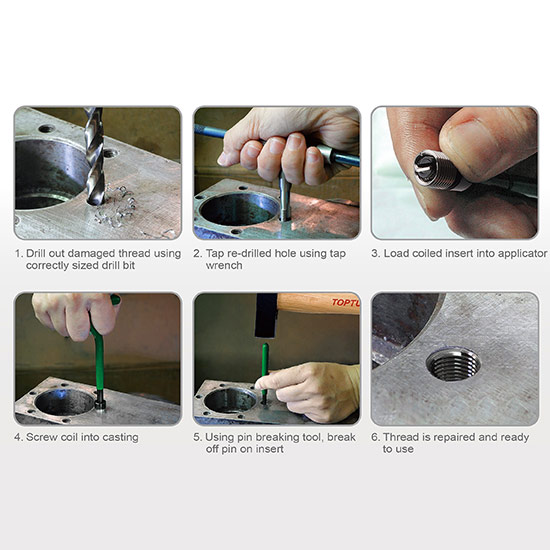 1. Drill out damaged thread using correctly sized drill bit

2. Tap re-drilled hole using tap wrench

3. Load coiled insert into applicator

TOPTU

4. Screw coil into casting

5. Using pin breaking tool, break off pin on insert

6. Thread is repaired and ready to use