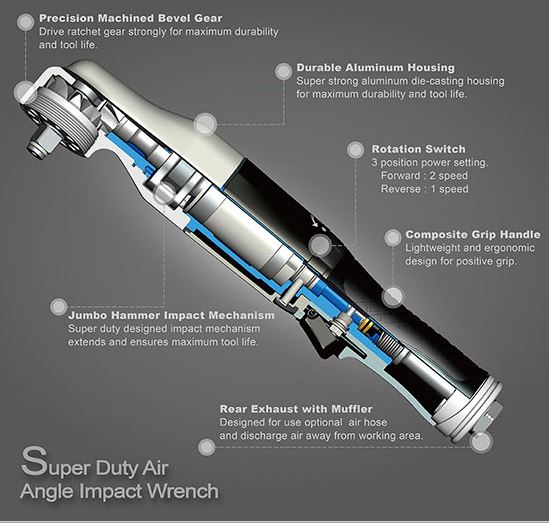 Precision Machined Bevel Gear
Drive ratchet gear strongly for maximum durability and tool life.

Durable Aluminum Housing
Super strong aluminum die-casting housing for maximum durability and tool life.

Rotation Switch
3 position power setting.
Forward : 2 speed
Reverse : 1 speed

Composite Grip Handle
Lightweight and ergonomic design for positive grip.

Jumbo Hammer Impact Mechanism
Super duty designed impact mechanism extends and ensures maximum tool life.

Rear Exhaust with Muffler
Designed for use optional air hose and discharge air away from working area.

Super Duty Air
Angle Impact Wrench