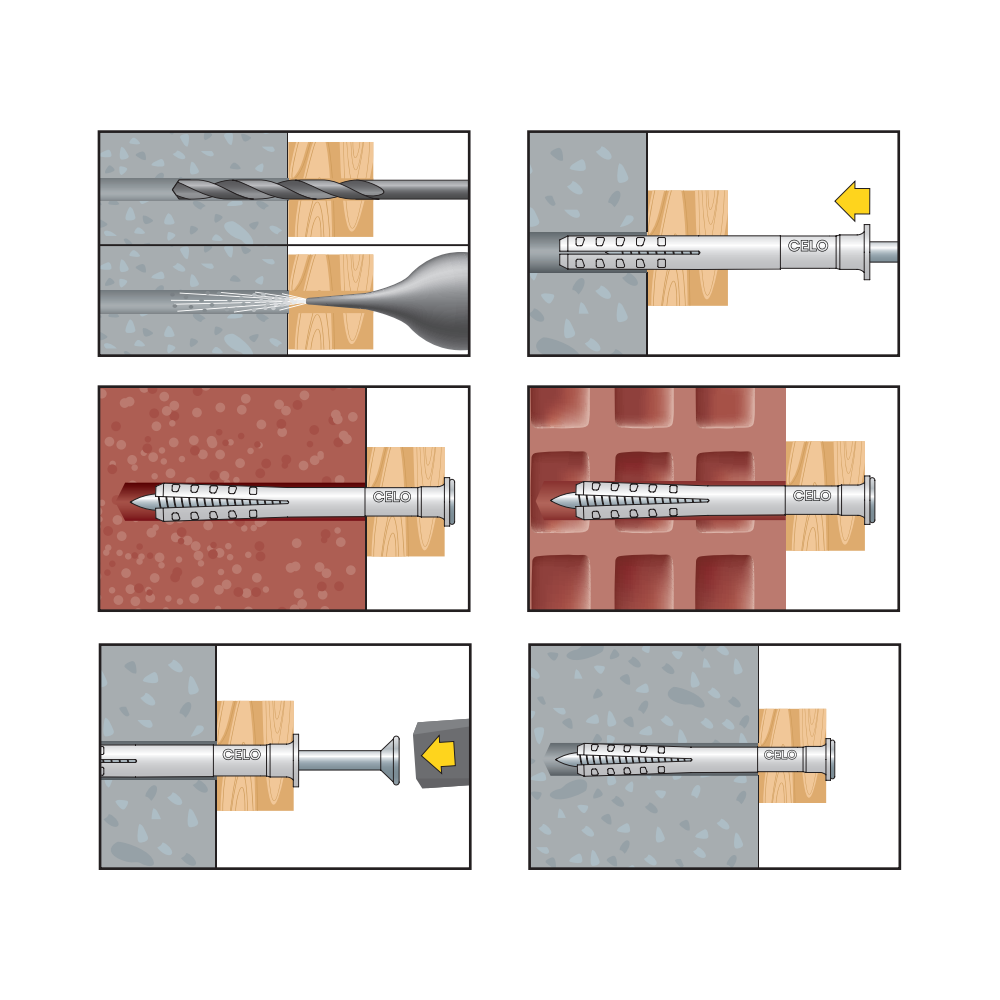 CELO

CELO

CELO

CELO

CELO