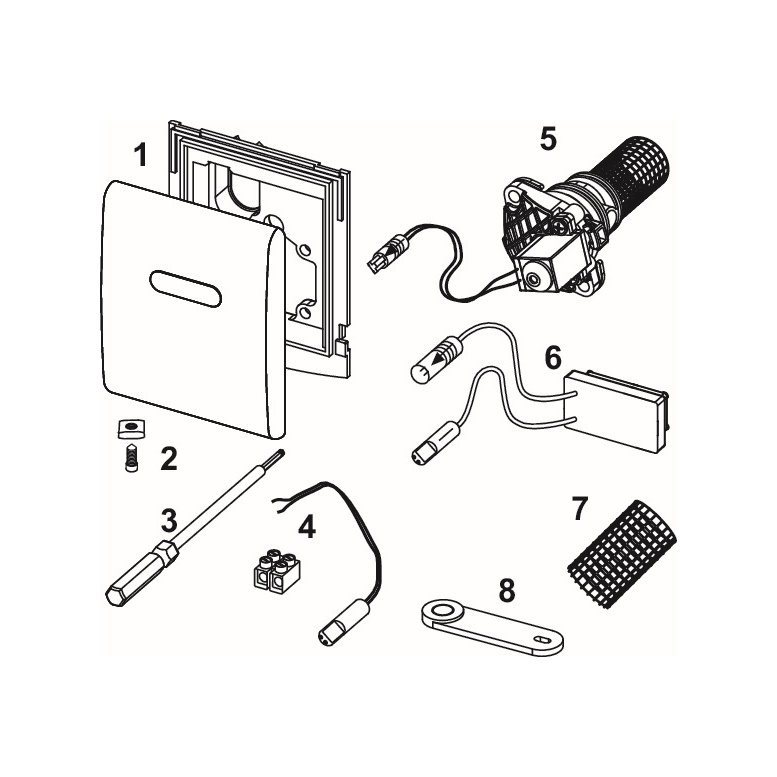 1
5
6
2
3
4
7
8